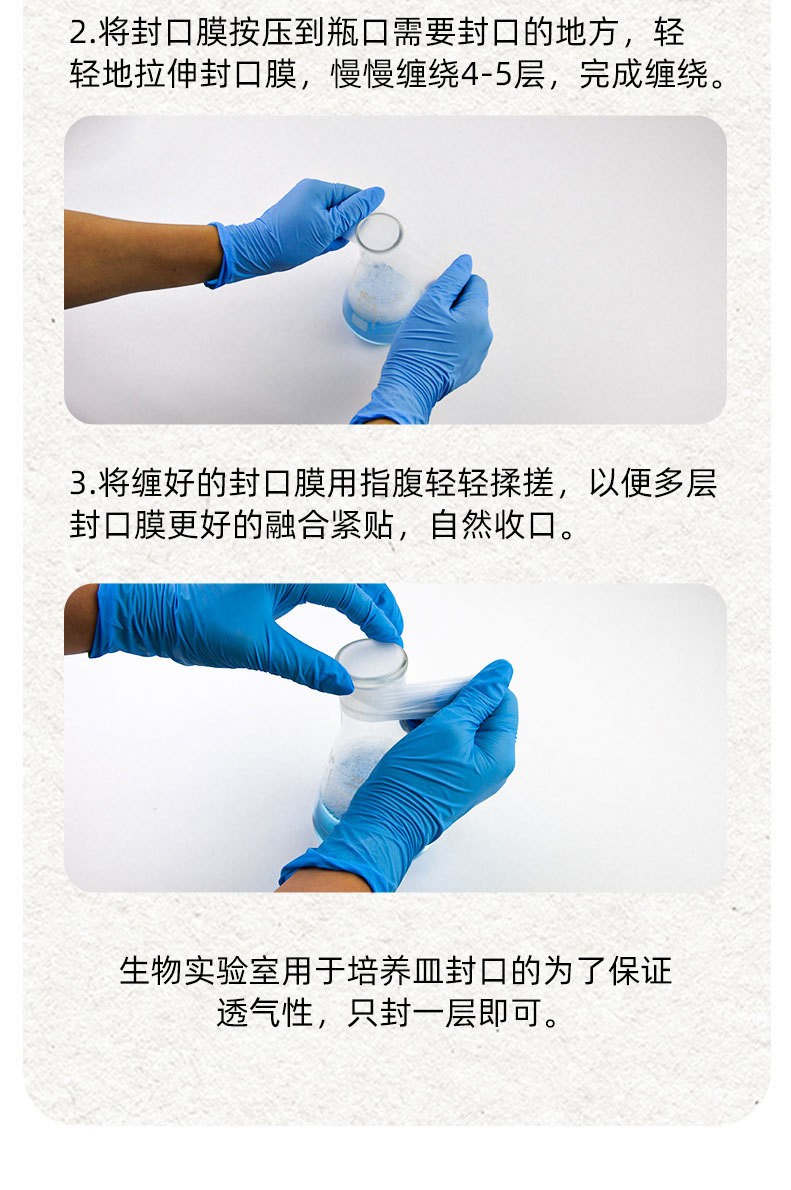 2.将封口膜按压到瓶口需要封口的地方，轻轻地拉伸封口膜，慢慢缠绕4-5层，完成缠绕。

3.将缠好的封口膜用指腹轻轻揉搓，以便多层封口膜更好的融合紧贴，自然收口。

生物实验室用于培养皿封口的为了保证透气性，只封一层即可。